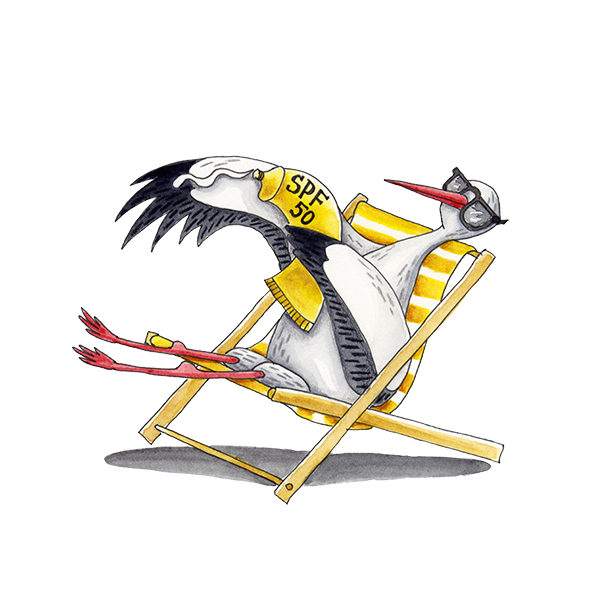 SPF
50